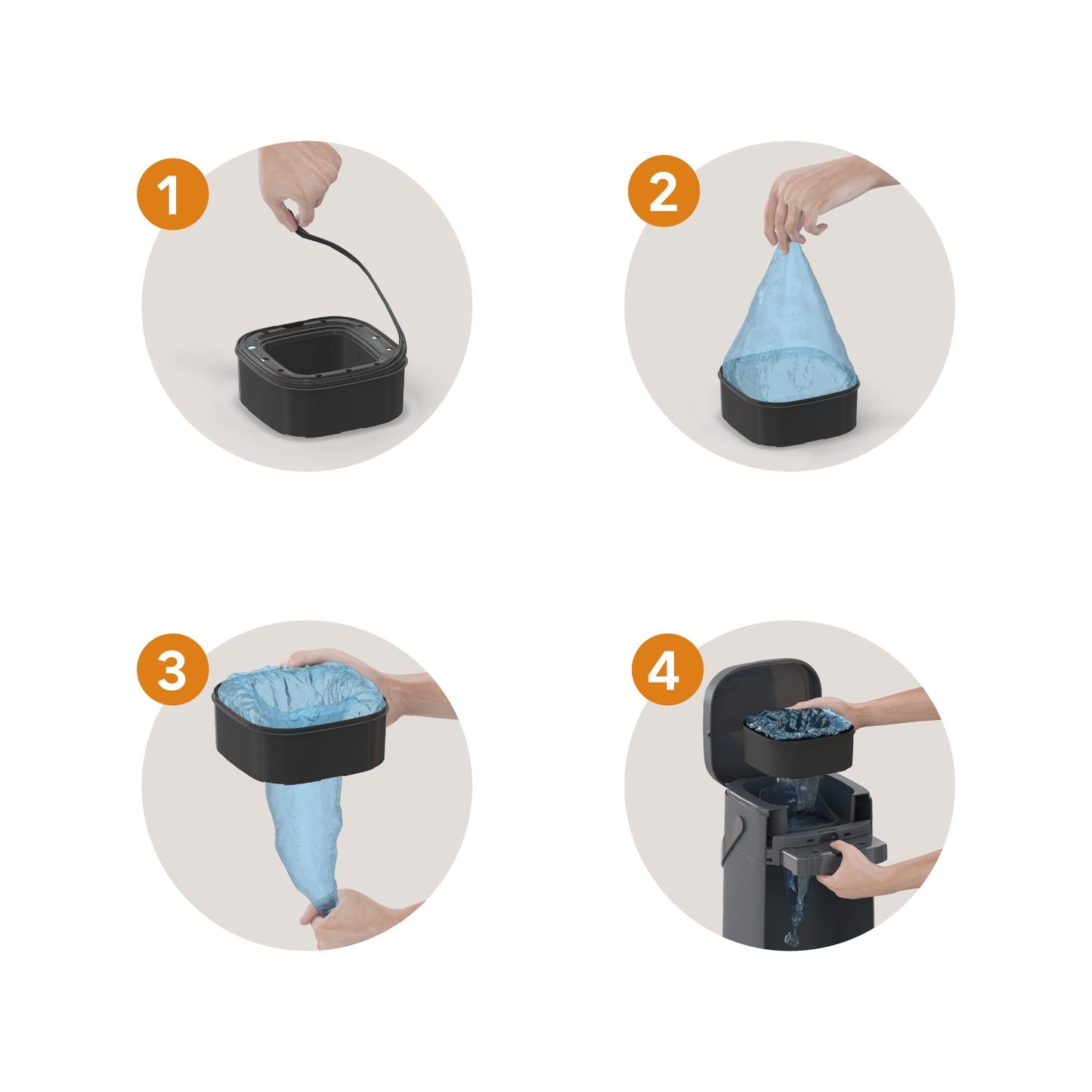 1

2

3

4